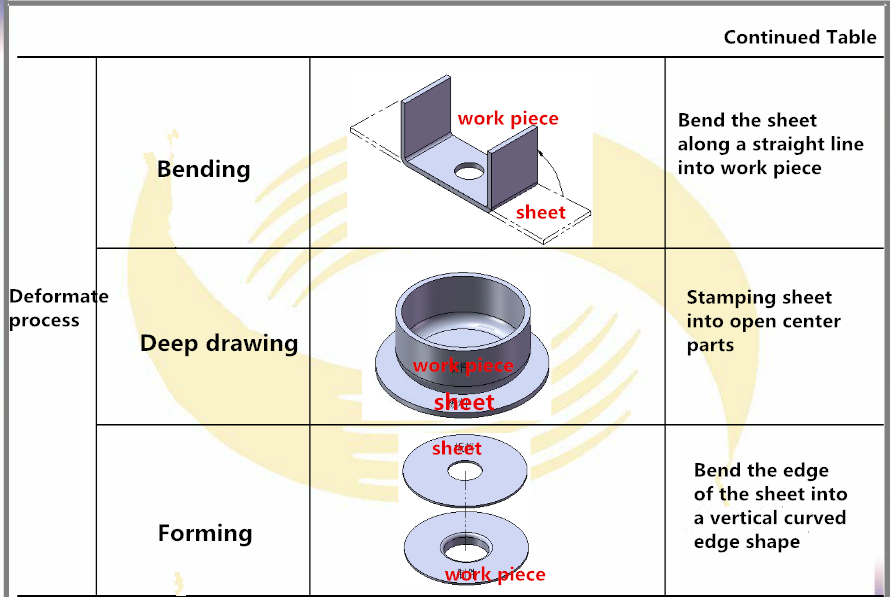 Continued Table

| Deformate process | Bending | work piece sheet | Bend the sheet along a straight line into work piece |
|---|---|---|---|
| | Deep drawing | work piece sheet | Stamping sheet into open center parts |
| | Forming | sheet work piece | Bend the edge of the sheet into a vertical curved edge shape |