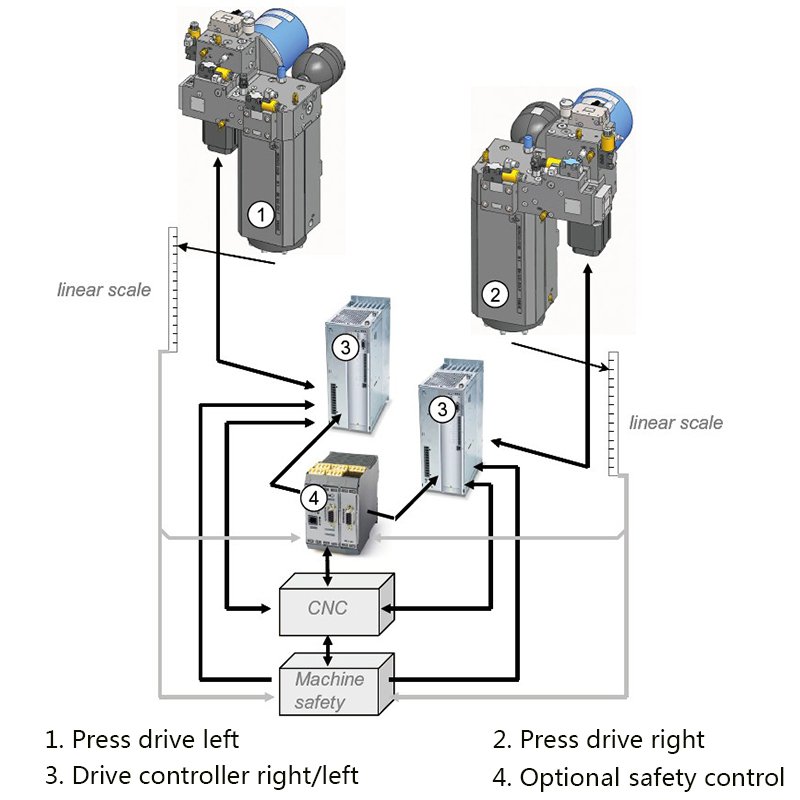 1

linear scale

2

3

3

linear scale

4

CNC

Machine safety

1. Press drive left

2. Press drive right

3. Drive controller right/left

4. Optional safety control