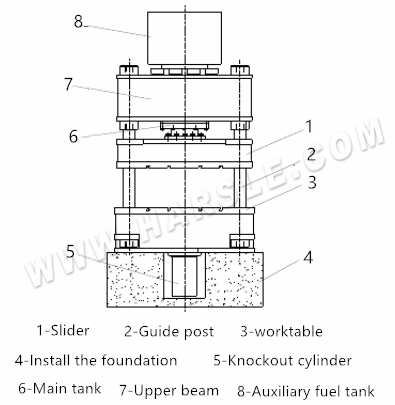 8
7
6
1
2
3
5
4
WWW.HARSLE.COM

1-Slider 2-Guide post 3-worktable

4-Install the foundation 5-Knockout cylinder

6-Main tank 7-Upper beam 8-Auxiliary fuel tank