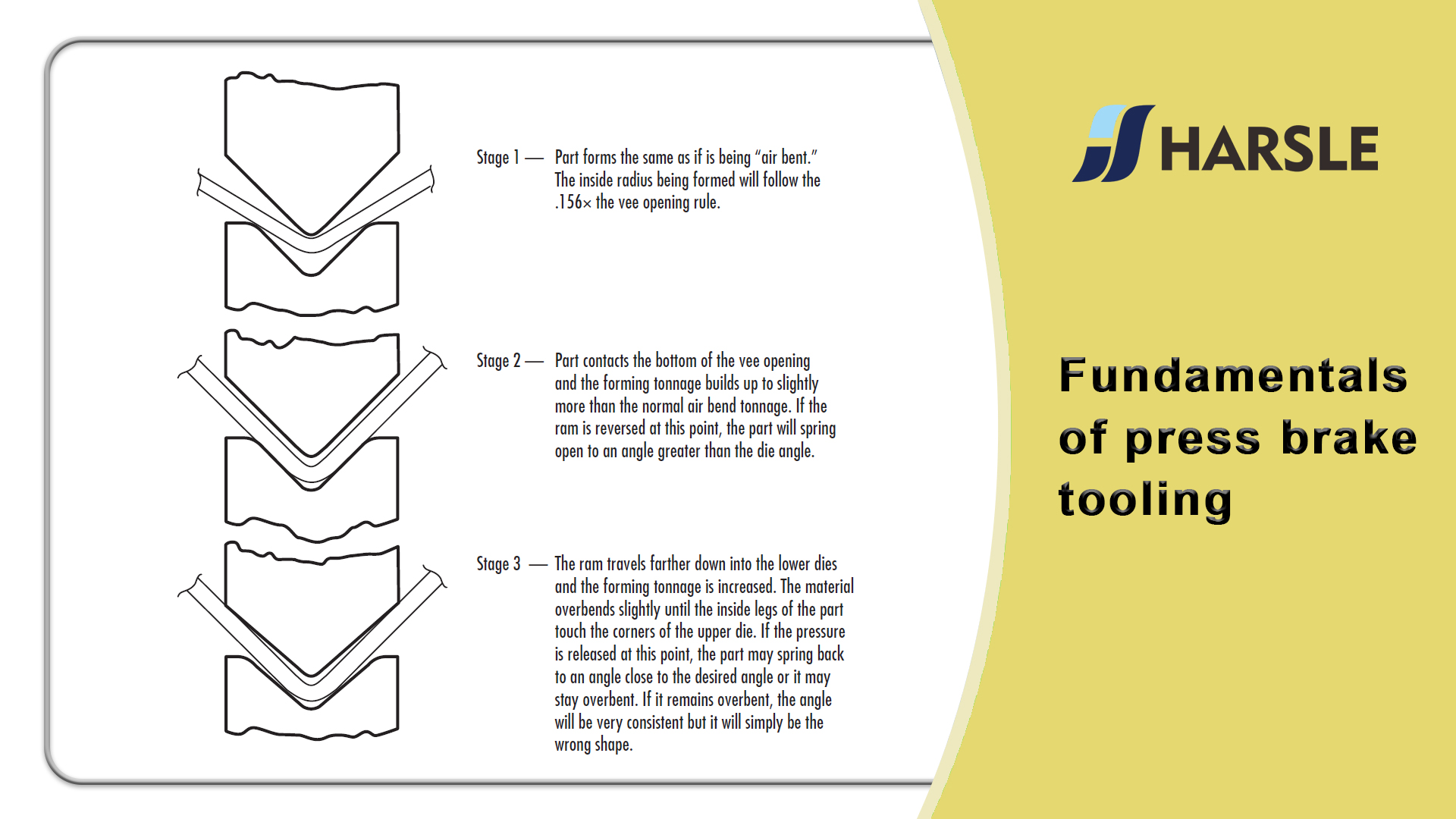 Stage 1 — Part forms the same as if is being "air bent." The inside radius being formed will follow the .156× the vee opening rule.

Stage 2 — Part contacts the bottom of the vee opening and the forming tonnage builds up to slightly more than the normal air bend tonnage. If the ram is reversed at this point, the part will spring open to an angle greater than the die angle.

Stage 3 — The ram travels farther down into the lower dies and the forming tonnage is increased. The material overbends slightly until the inside legs of the part touch the corners of the upper die. If the pressure is released at this point, the part may spring back to an angle close to the desired angle or it may stay overbent. If it remains overbent, the angle will be very consistent but it will simply be the wrong shape.

HARSLE

Fundamentals of press brake tooling